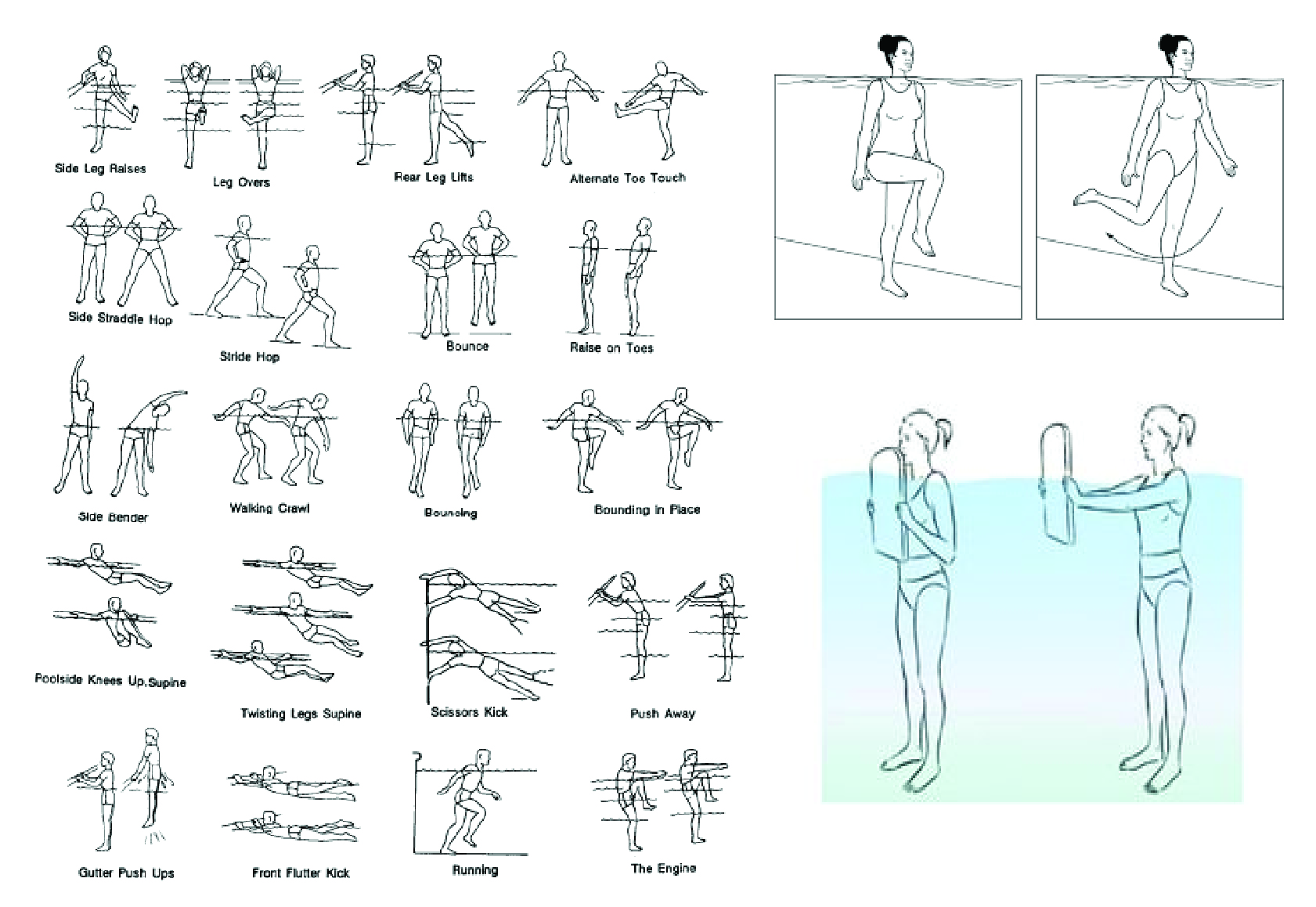 Side Leg Raises

Leg Overs

Rear Leg Lifts

Alternate Toe Touch

Side Straddle Hop

Stride Hop

Bounce

Raise on Toes

Side Bender

Walking Crawl

Bouncing

Bounding in Place

Poolside Knees Up, Supine

Twisting Legs Supine

Scissors Kick

Push Away

Gutter Push Ups

Front Flutter Kick

Running

The Engine